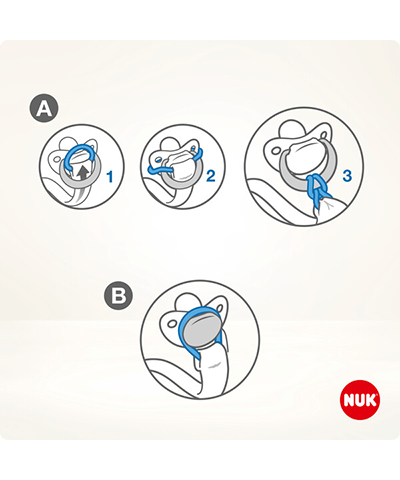 A

1

2

3

B

NUK